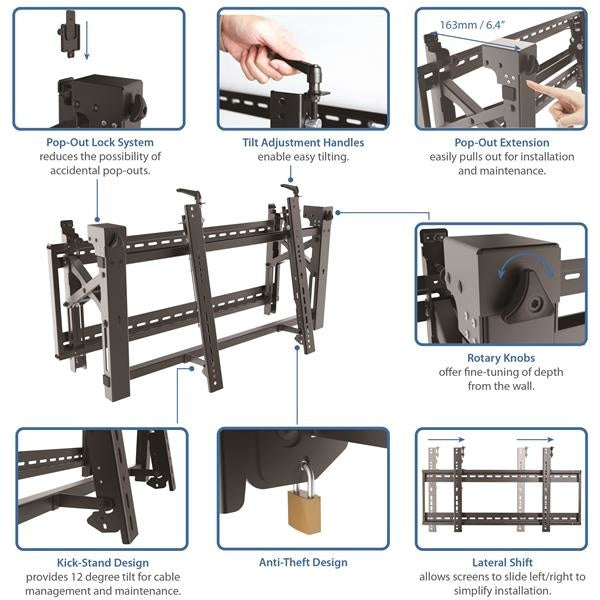 163mm / 6.4"

Pop-Out Lock System
reduces the possibility of accidental pop-outs.

Tilt Adjustment Handles
enable easy tilting.

Pop-Out Extension
easily pulls out for installation and maintenance.

Rotary Knobs
offer fine-tuning of depth from the wall.

Kick-Stand Design
provides 12 degree tilt for cable management and maintenance.

Anti-Theft Design

Lateral Shift
allows screens to slide left/right to simplify installation.