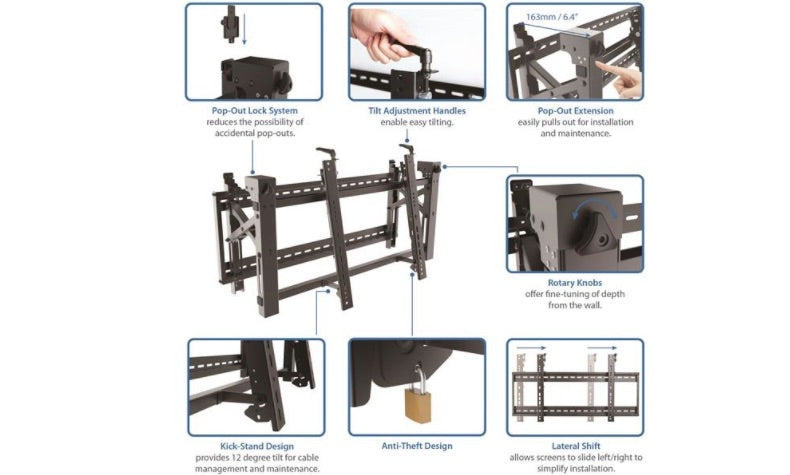 Pop-Out Lock System
reduces the possibility of accidental pop-outs.

Tilt Adjustment Handles
enable easy tilting.

163mm / 6.4"

Pop-Out Extension
easily pulls out for installation and maintenance.

Rotary Knobs
offer fine-tuning of depth from the wall.

Kick-Stand Design
provides 12 degree tilt for cable management and maintenance.

Anti-Theft Design

Lateral Shift
allows screens to slide left/right to simplify installation.